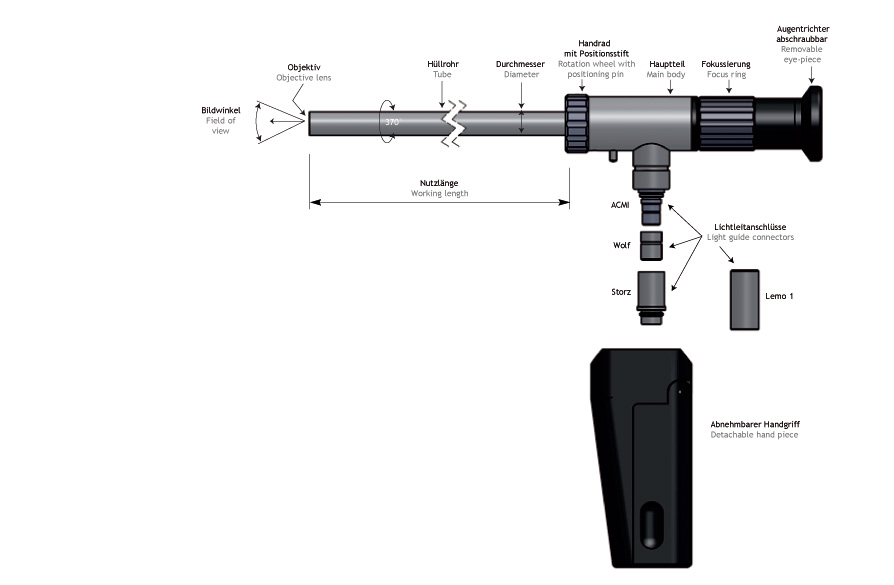 Bildwinkel
Field of view

Objektiv
Objective lens

370°

Hüllrohr
Tube

Durchmesser
Diameter

Handrad mit Positionsstift
Rotation wheel with positioning pin

Hauptteil
Main body

Fokussierung
Focus ring

Augentrichter abschraubbar
Removable eye-piece

Nutzlänge
Working length

ACMI

Wolf

Storz

Lichtleitanschlüsse
Light guide connectors

Lemo 1

Abnehmbarer Handgriff
Detachable hand piece